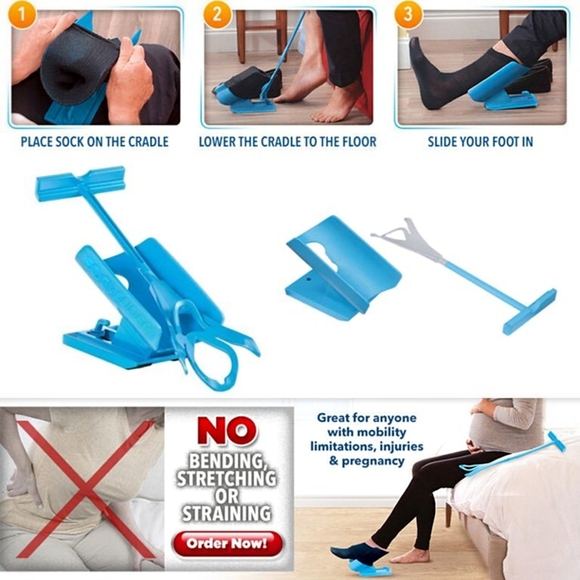 1
PLACE SOCK ON THE CRADLE

2
LOWER THE CRADLE TO THE FLOOR

3
SLIDE YOUR FOOT IN

NO
BENDING, STRETCHING OR STRAINING

Order Now!

Great for anyone with mobility limitations, injuries & pregnancy